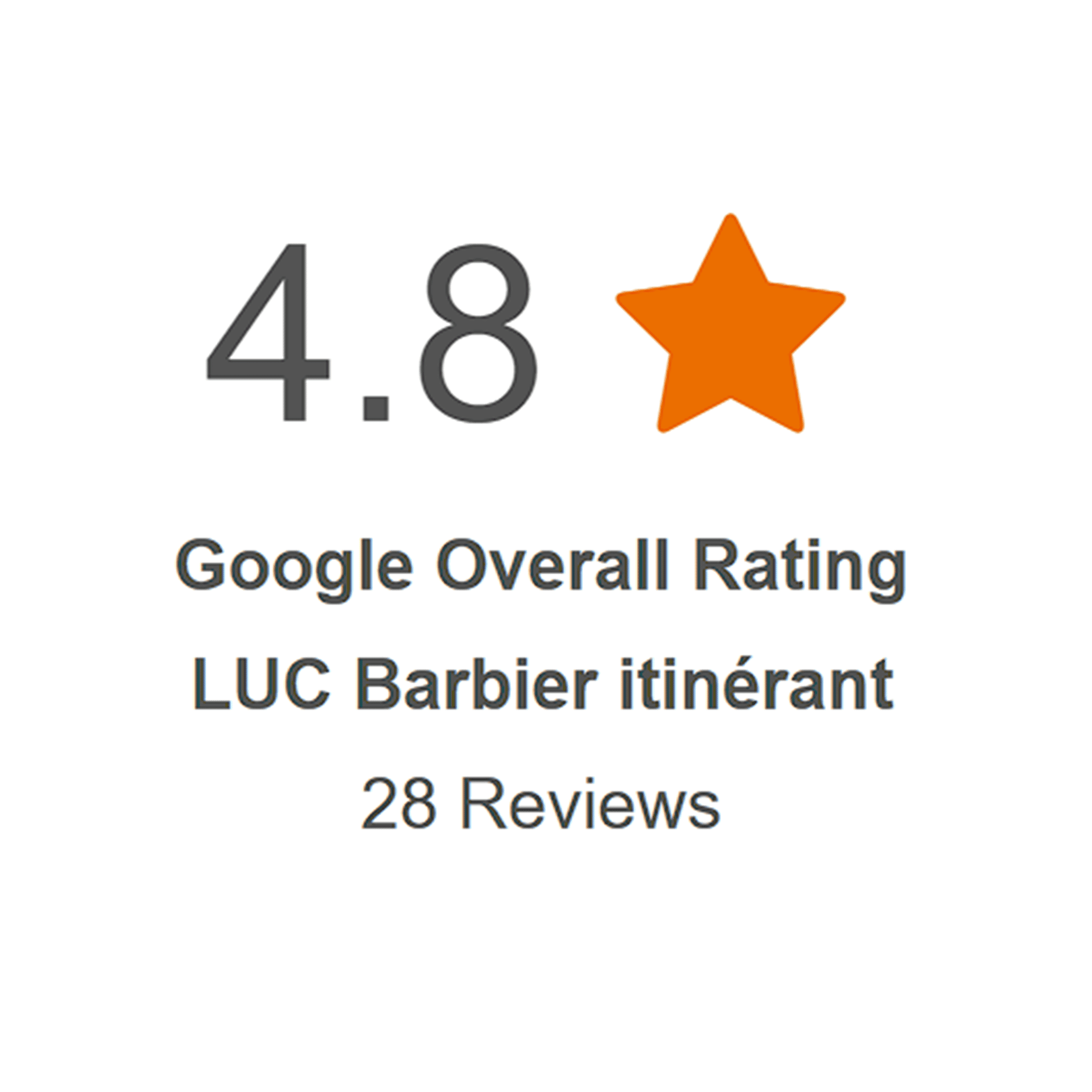 4.8

Google Overall Rating

LUC Barbier itinérant

28 Reviews